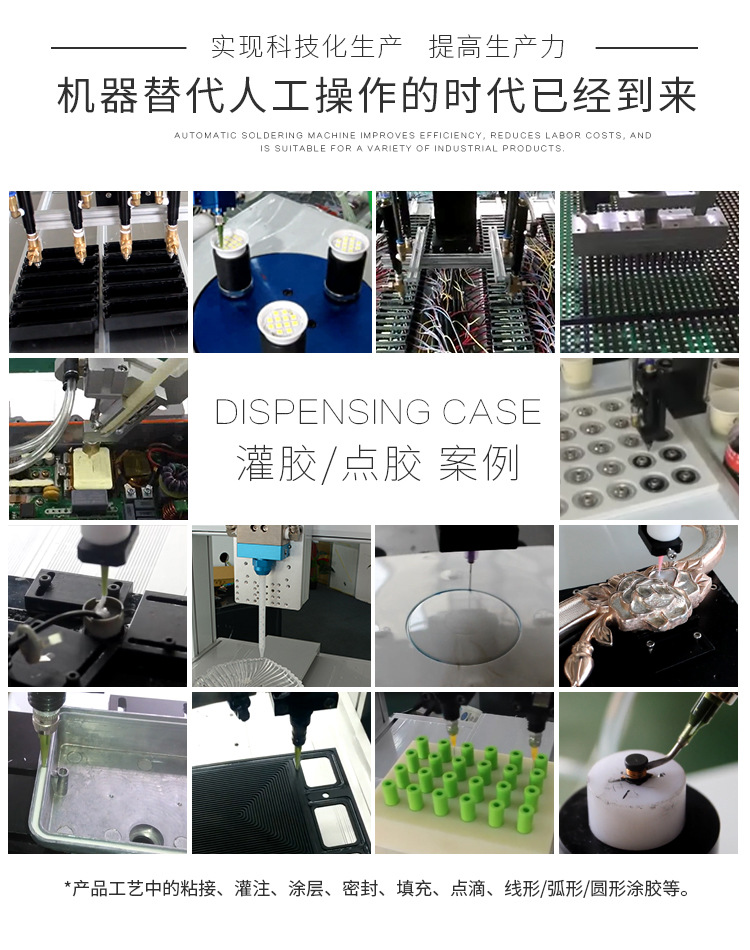 实现科技化生产 提高生产力

机器替代人工操作的时代已经到来

AUTOMATIC SOLDERING MACHINE IMPROVES EFFICIENCY, REDUCES LABOR COSTS, AND IS SUITABLE FOR A VARIETY OF INDUSTRIAL PRODUCTS.

DISPENSING CASE

灌胶/点胶 案例

*产品工艺中的粘接、灌注、涂层、密封、填充、点滴、线形/弧形/圆形涂胶等。